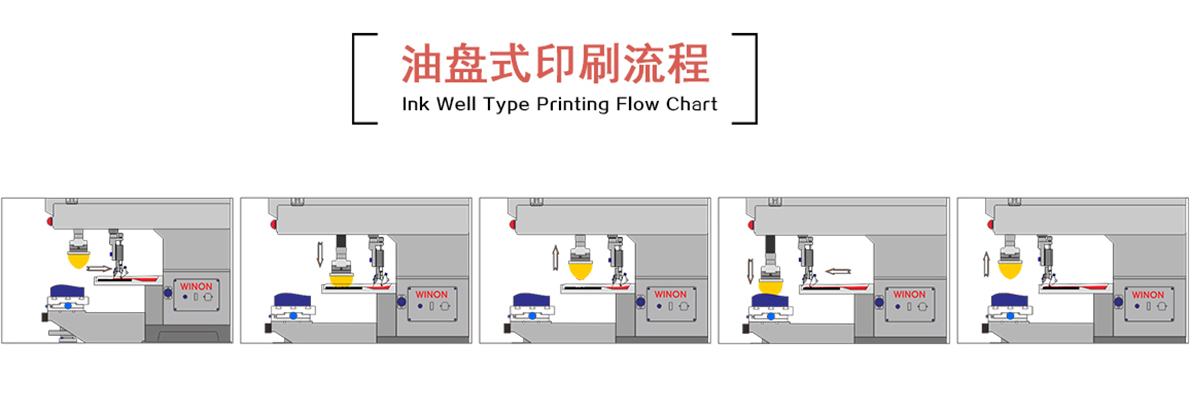 油盘式印刷流程
Ink Well Type Printing Flow Chart

WINON

WINON

WINON

WINON

WINON